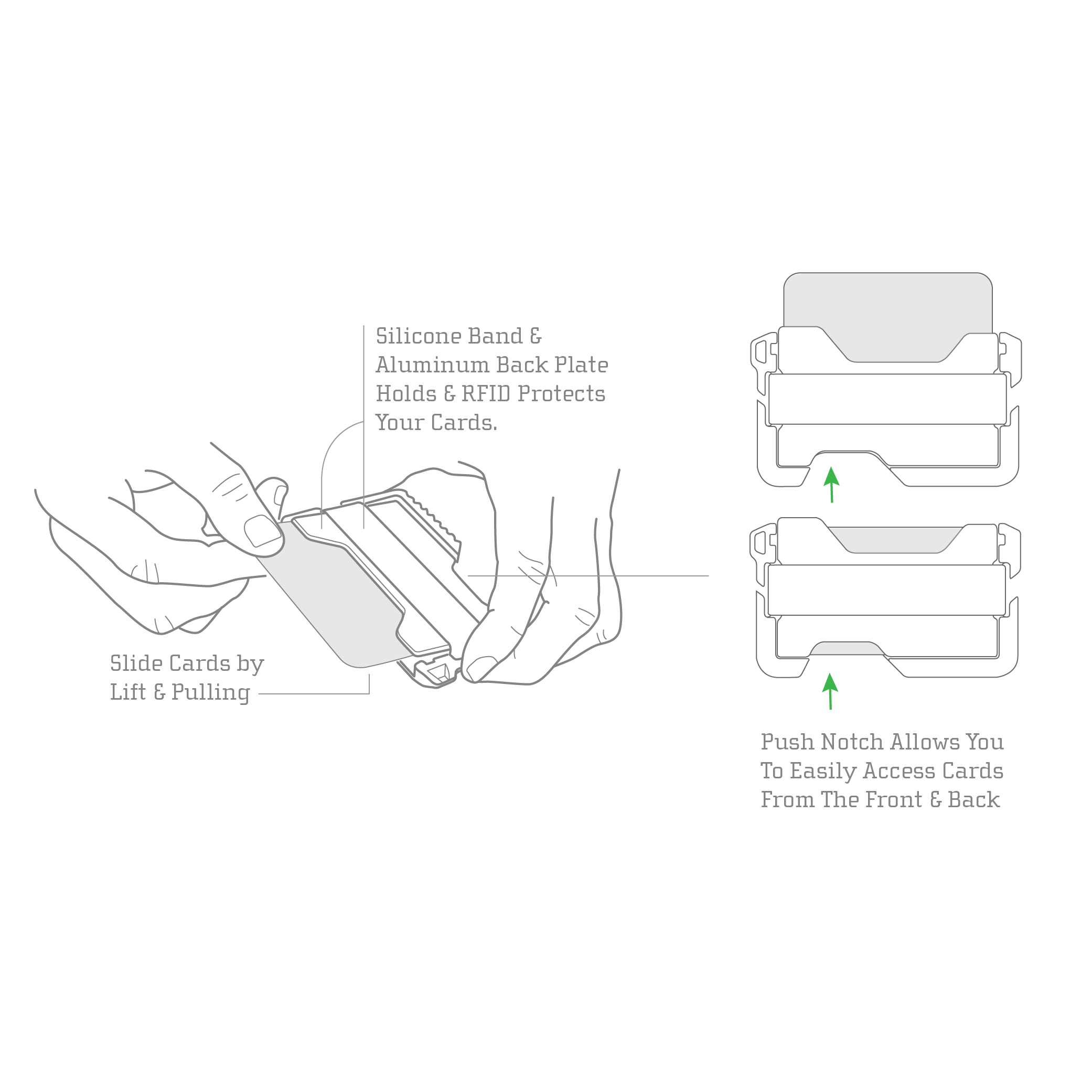 Silicone Band & Aluminum Back Plate Holds & RFID Protects Your Cards.

Slide Cards by Lift & Pulling

Push Notch Allows You To Easily Access Cards From The Front & Back